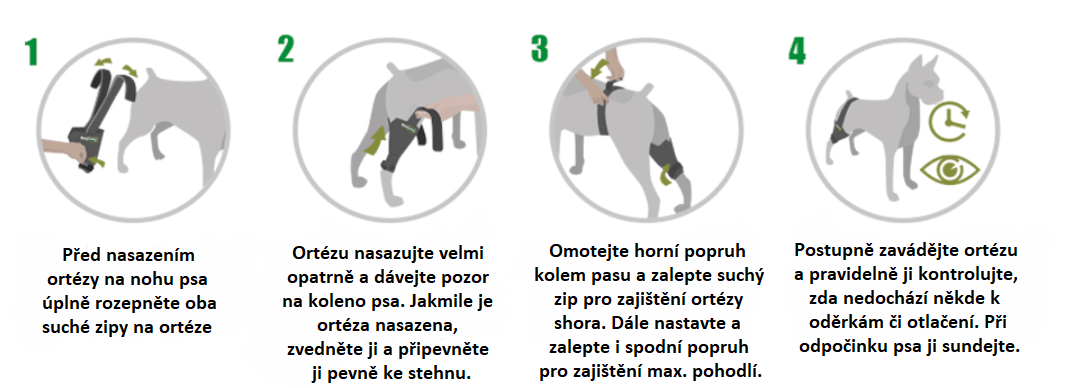 1

Před nasazením ortézy na nohu psa úplně rozepněte oba suché zipy na ortéze

2

Ortézu nasazujte velmi opatrně a dávejte pozor na koleno psa. Jakmile je ortéza nasazena, zvedněte ji a připevněte ji pevně ke stehnu.

3

Omotejte horní popruh kolem pasu a zalepte suchý zip pro zajištění ortézy shora. Dále nastavte a zalepte i spodní popruh pro zajištění max. pohodlí.

4

Postupně zavádějte ortézu a pravidelně ji kontrolujte, zda nedochází někde k oděrkám či otlačení. Při odpočinku psa ji sundejte.