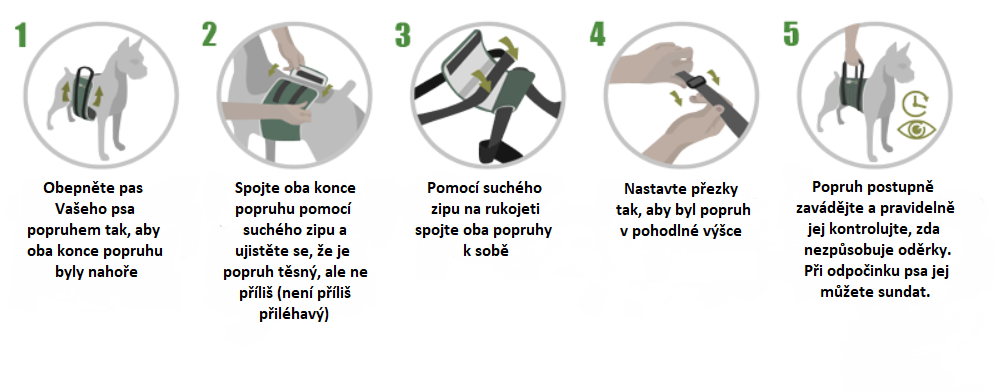 1

Obepněte pas Vašeho psa popruhem tak, aby oba konce popruhu byly nahoře

2

Spojte oba konce popruhu pomocí suchého zipu a ujistěte se, že je popruh těsný, ale ne příliš (není příliš přiléhavý)

3

Pomocí suchého zipu na rukojeti spojte oba popruhy k sobě

4

Nastavte přezky tak, aby byl popruh v pohodlné výšce

5

Popruh postupně zavádějte a pravidelně jej kontrolujte, zda nezpůsobuje oděrky. Při odpočinku psa jej můžete sundat.